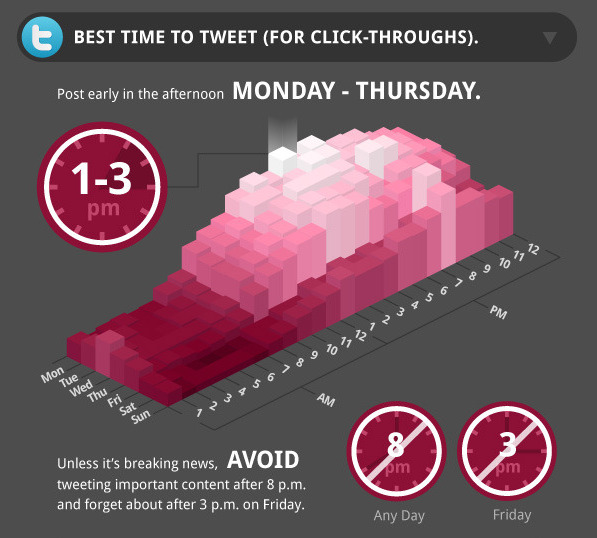 BEST TIME TO TWEET (FOR CLICK-THROUGHS).

Post early in the afternoon MONDAY - THURSDAY.

1-3 pm

Mon
Tue
Wed
Thu
Fri
Sat
Sun

1 2 3 4 5 6 7 8 9 10 11 12
AM

1 2 3 4 5 6 7 8 9 10 11 12
PM

Unless it's breaking news, AVOID tweeting important content after 8 p.m. and forget about after 3 p.m. on Friday.

8 pm
Any Day

3 pm
Friday